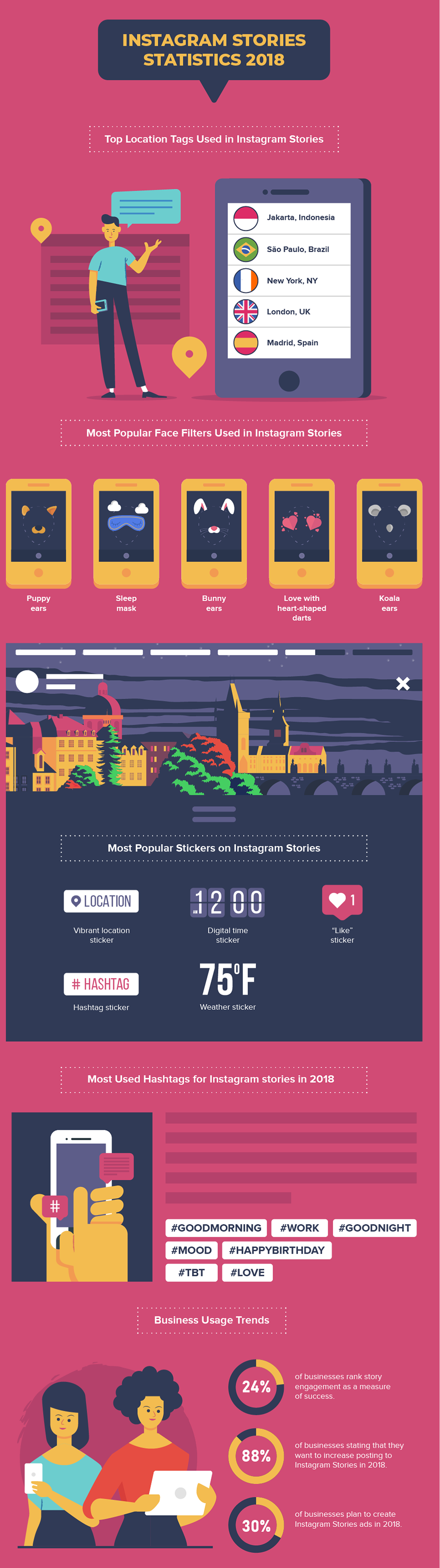 INSTAGRAM STORIES STATISTICS 2018

Top Location Tags Used in Instagram Stories

Jakarta, Indonesia
São Paulo, Brazil
New York, NY
London, UK
Madrid, Spain

Most Popular Face Filters Used in Instagram Stories

Puppy ears
Sleep mask
Bunny ears
Love with heart-shaped darts
Koala ears

Most Popular Stickers on Instagram Stories

LOCATION
Vibrant location sticker

12 00
Digital time sticker

1
"Like" sticker

# HASHTAG
Hashtag sticker

75°F
Weather sticker

Most Used Hashtags for Instagram stories in 2018

#

#GOODMORNING #WORK #GOODNIGHT #MOOD #HAPPYBIRTHDAY #TBT #LOVE

Business Usage Trends

24% of businesses rank story engagement as a measure of success.

88% of businesses stating that they want to increase posting to Instagram Stories in 2018.

30% of businesses plan to create Instagram Stories ads in 2018.