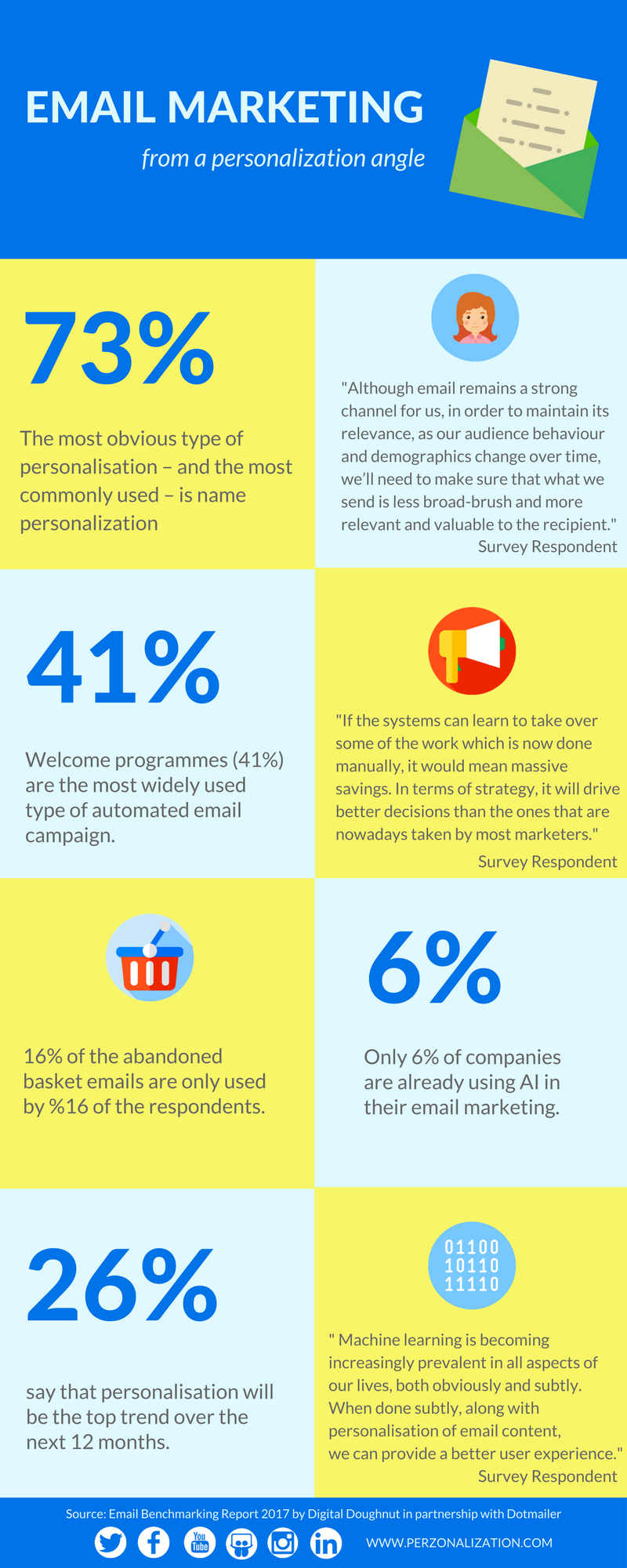 EMAIL MARKETING

from a personalization angle

73%

The most obvious type of personalisation – and the most commonly used – is name personalization

"Although email remains a strong channel for us, in order to maintain its relevance, as our audience behaviour and demographics change over time, we'll need to make sure that what we send is less broad-brush and more relevant and valuable to the recipient."
Survey Respondent

41%

Welcome programmes (41%) are the most widely used type of automated email campaign.

"If the systems can learn to take over some of the work which is now done manually, it would mean massive savings. In terms of strategy, it will drive better decisions than the ones that are nowadays taken by most marketers."
Survey Respondent

16% of the abandoned basket emails are only used by %16 of the respondents.

6%

Only 6% of companies are already using AI in their email marketing.

26%

say that personalisation will be the top trend over the next 12 months.

01100
10110
11110

" Machine learning is becoming increasingly prevalent in all aspects of our lives, both obviously and subtly. When done subtly, along with personalisation of email content, we can provide a better user experience."
Survey Respondent

Source: Email Benchmarking Report 2017 by Digital Doughnut in partnership with Dotmailer

You Tube

WWW.PERZONALIZATION.COM