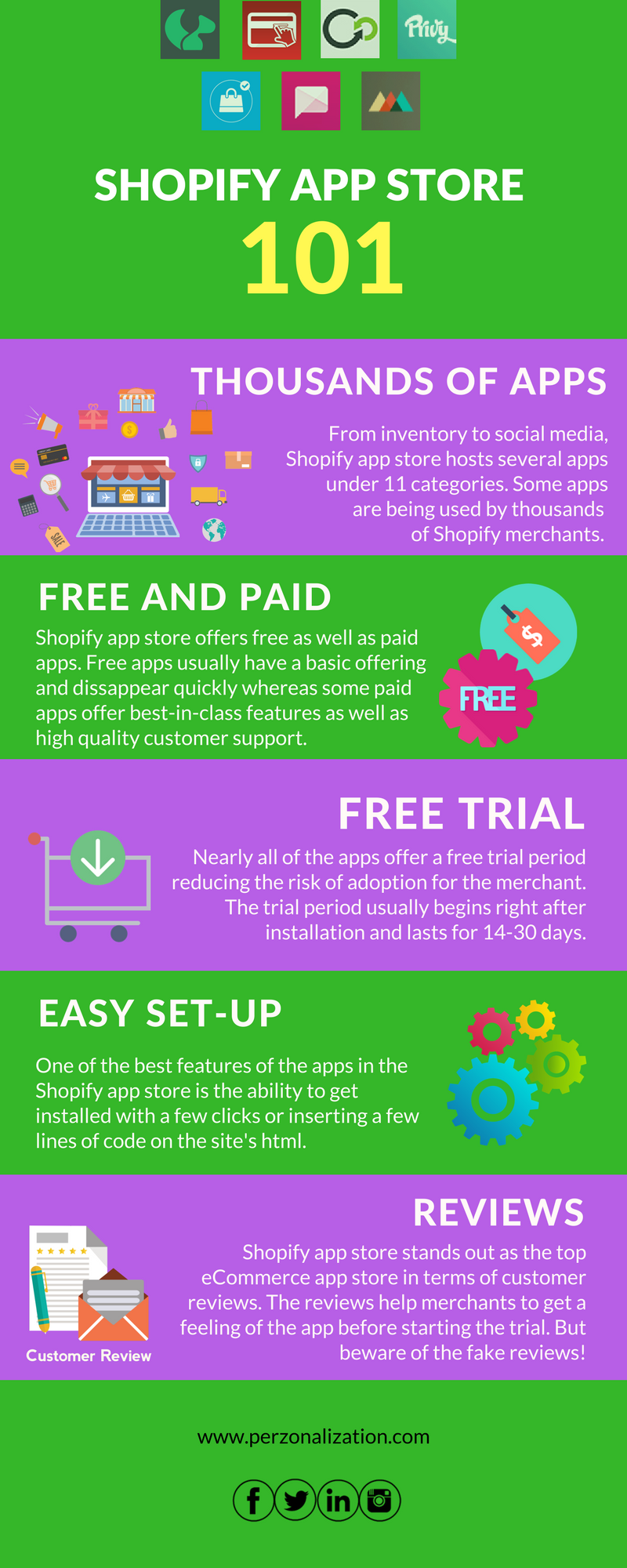 Privy

SHOPIFY APP STORE
101

THOUSANDS OF APPS

SALE

From inventory to social media, Shopify app store hosts several apps under 11 categories. Some apps are being used by thousands of Shopify merchants.

FREE AND PAID

Shopify app store offers free as well as paid apps. Free apps usually have a basic offering and dissappear quickly whereas some paid apps offer best-in-class features as well as high quality customer support.

$

FREE

FREE TRIAL

Nearly all of the apps offer a free trial period reducing the risk of adoption for the merchant. The trial period usually begins right after installation and lasts for 14-30 days.

EASY SET-UP

One of the best features of the apps in the Shopify app store is the ability to get installed with a few clicks or inserting a few lines of code on the site's html.

REVIEWS

Customer Review

Shopify app store stands out as the top eCommerce app store in terms of customer reviews. The reviews help merchants to get a feeling of the app before starting the trial. But beware of the fake reviews!

www.perzonalization.com

f in