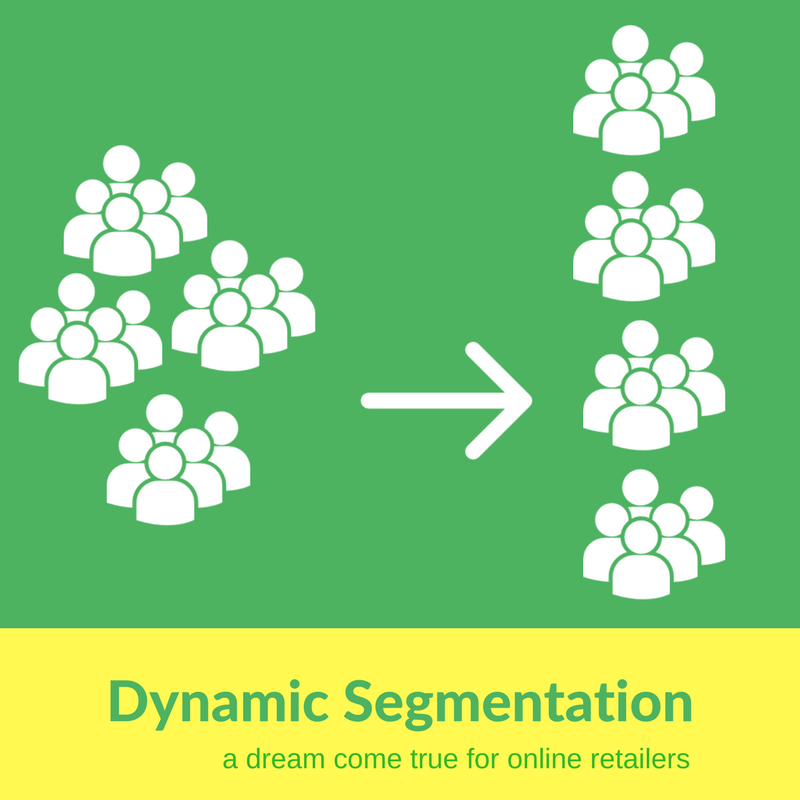 Dynamic Segmentation

a dream come true for online retailers